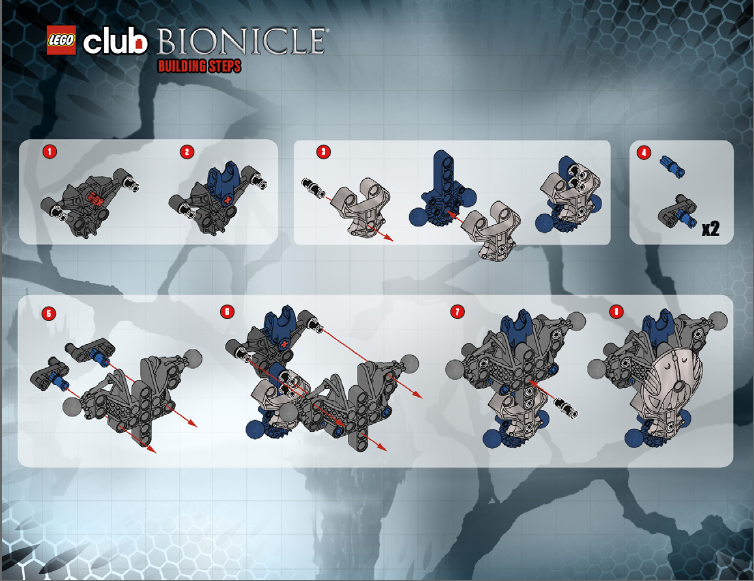 LEGO club BIONICLE
BUILDING STEPS

1

2

3

4

x2

5

6

7

8